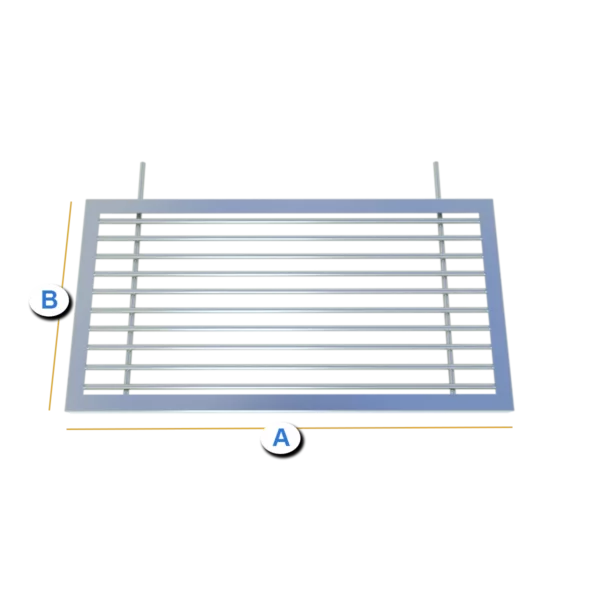 B

A